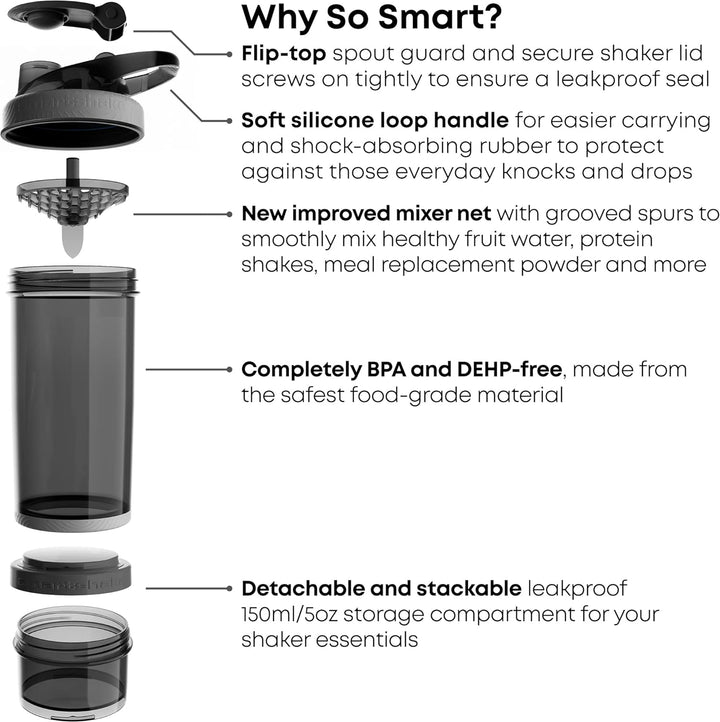 Why So Smart?

Flip-top spout guard and secure shaker lid screws on tightly to ensure a leakproof seal

Soft silicone loop handle for easier carrying and shock-absorbing rubber to protect against those everyday knocks and drops

New improved mixer net with grooved spurs to smoothly mix healthy fruit water, protein shakes, meal replacement powder and more

Completely BPA and DEHP-free, made from the safest food-grade material

Detachable and stackable leakproof 150ml/5oz storage compartment for your shaker essentials